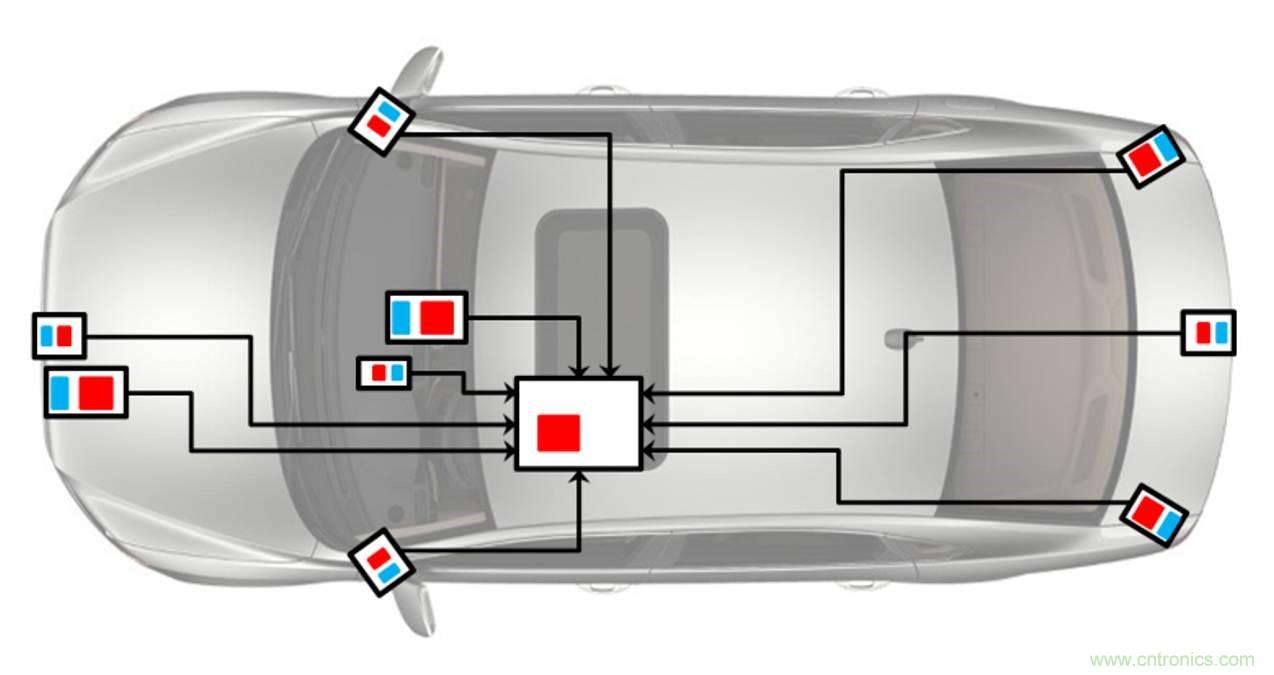 www.cntronics.com