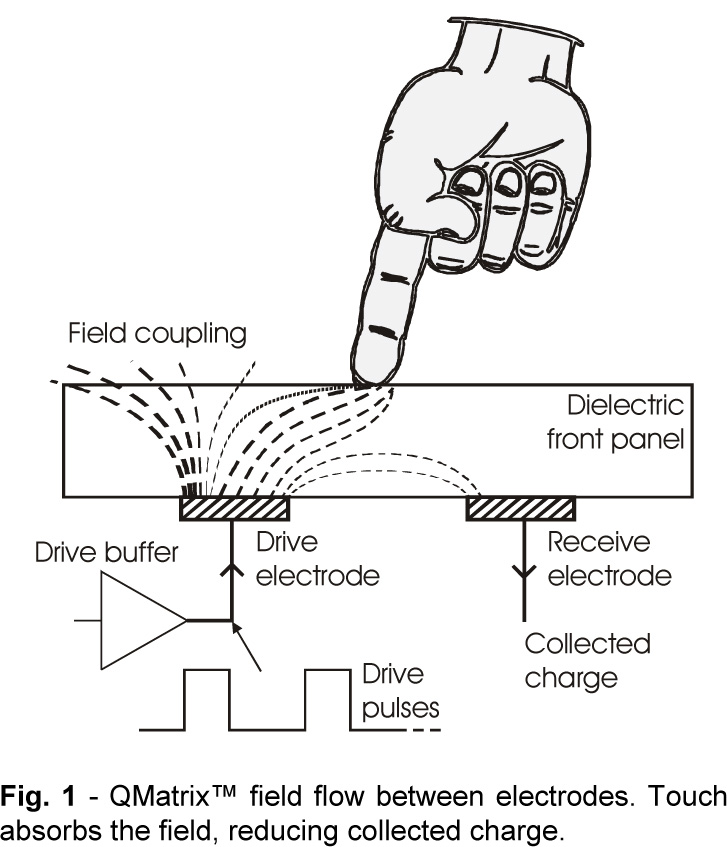 Field coupling

Dielectric front panel

Drive buffer

Drive electrode

Receive electrode

Collected charge

Drive pulses

**Fig. 1** - QMatrix™ field flow between electrodes. Touch absorbs the field, reducing collected charge.